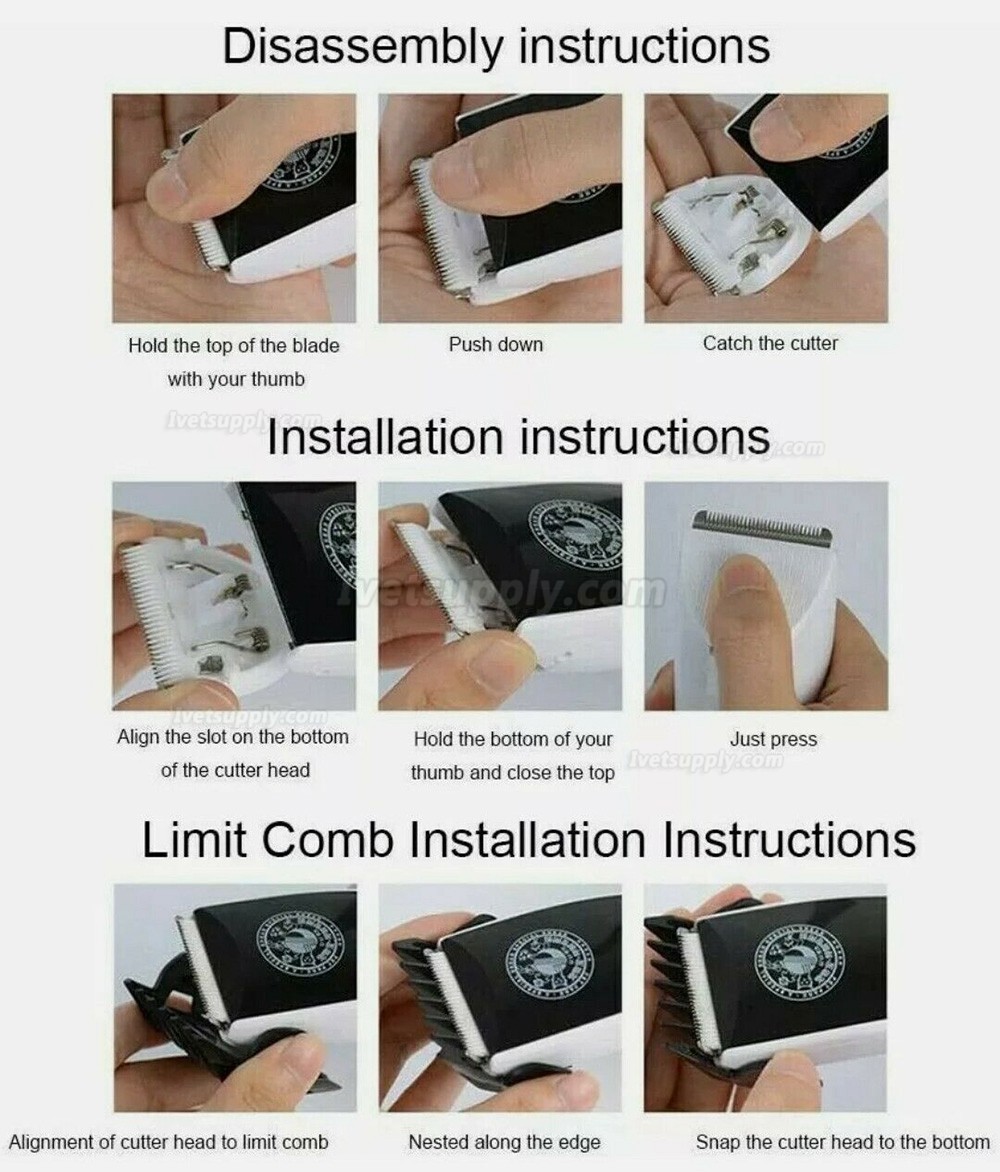 Disassembly instructions

Hold the top of the blade with your thumb

Push down

Catch the cutter

Ivetsupply.com

Installation instructions

Ivetsupply.com

Ivetsupply.com

Ivetsupply.com

Align the slot on the bottom of the cutter head

Hold the bottom of your thumb and close the top

Just press

Ivetsupply.com

Limit Comb Installation Instructions

Alignment of cutter head to limit comb

Nested along the edge

Snap the cutter head to the bottom